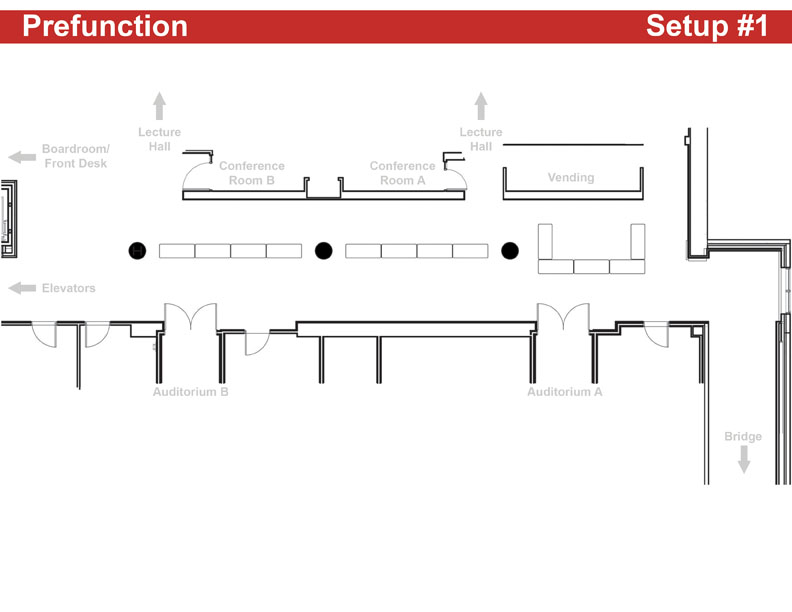 Prefunction

Setup #1

Lecture Hall

Lecture Hall

Boardroom/ Front Desk

Conference Room B

Conference Room A

Vending

Elevators

Auditorium B

Auditorium A

Bridge